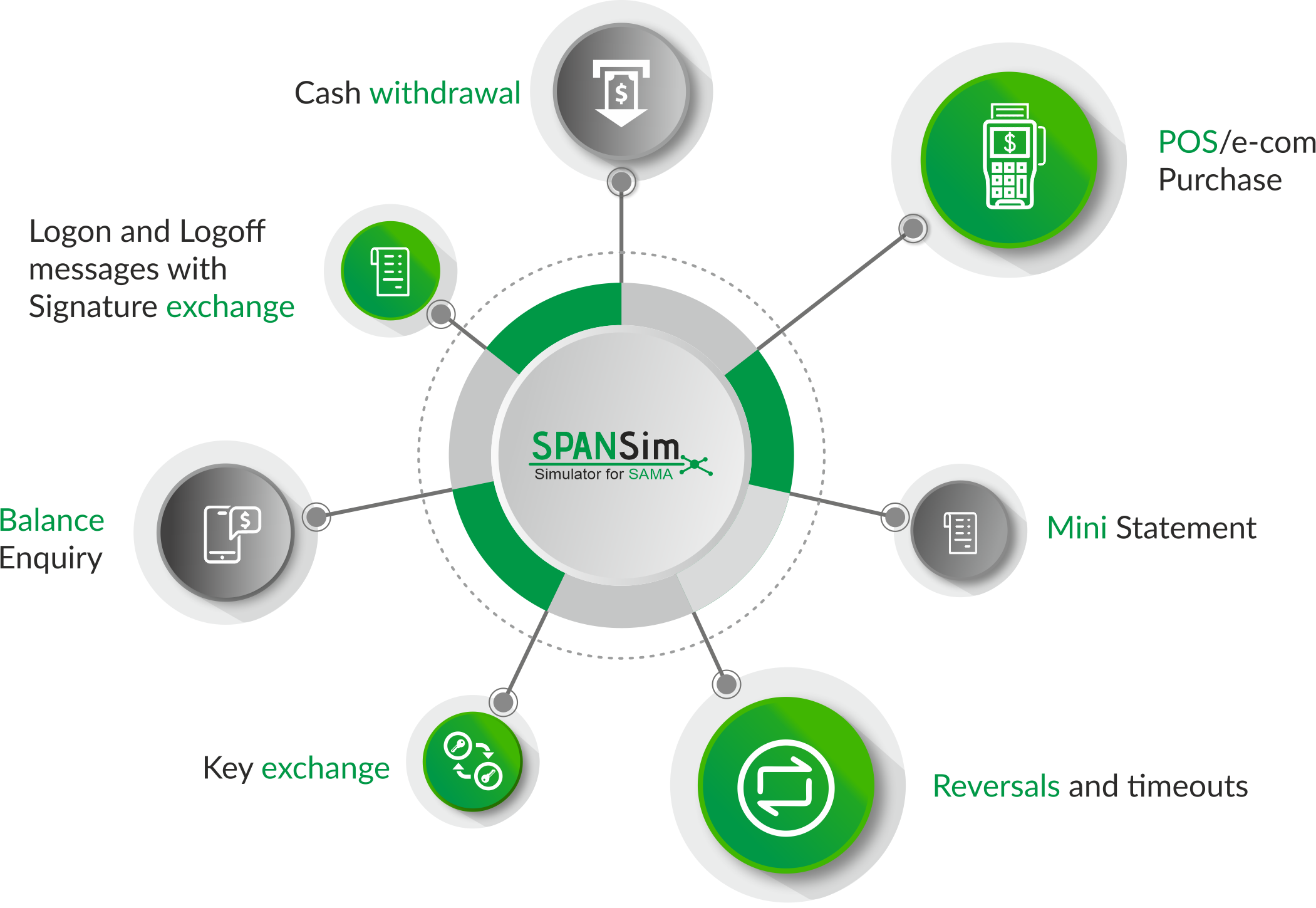 Cash withdrawal

POS/e-com Purchase

Logon and Logoff messages with Signature exchange

SPANSim
Simulator for SAMA

Balance Enquiry

Mini Statement

Key exchange

Reversals and timeouts